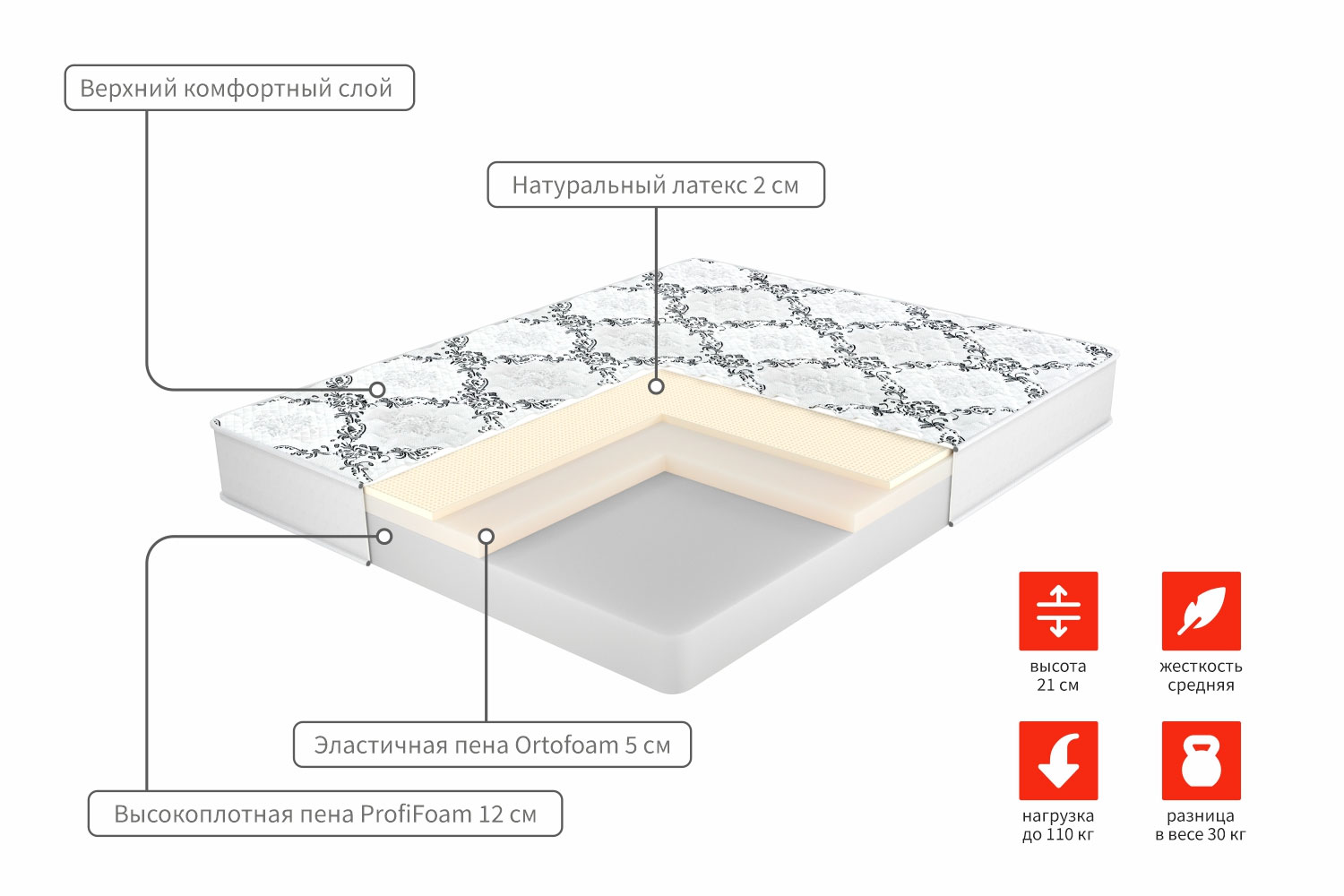 Верхний комфортный слой

Натуральный латекс 2 см

Эластичная пена Ortofoam 5 см

Высокоплотная пена ProfiFoam 12 см

высота
21 см

жесткость
средняя

нагрузка
до 110 кг

разница
в весе 30 кг